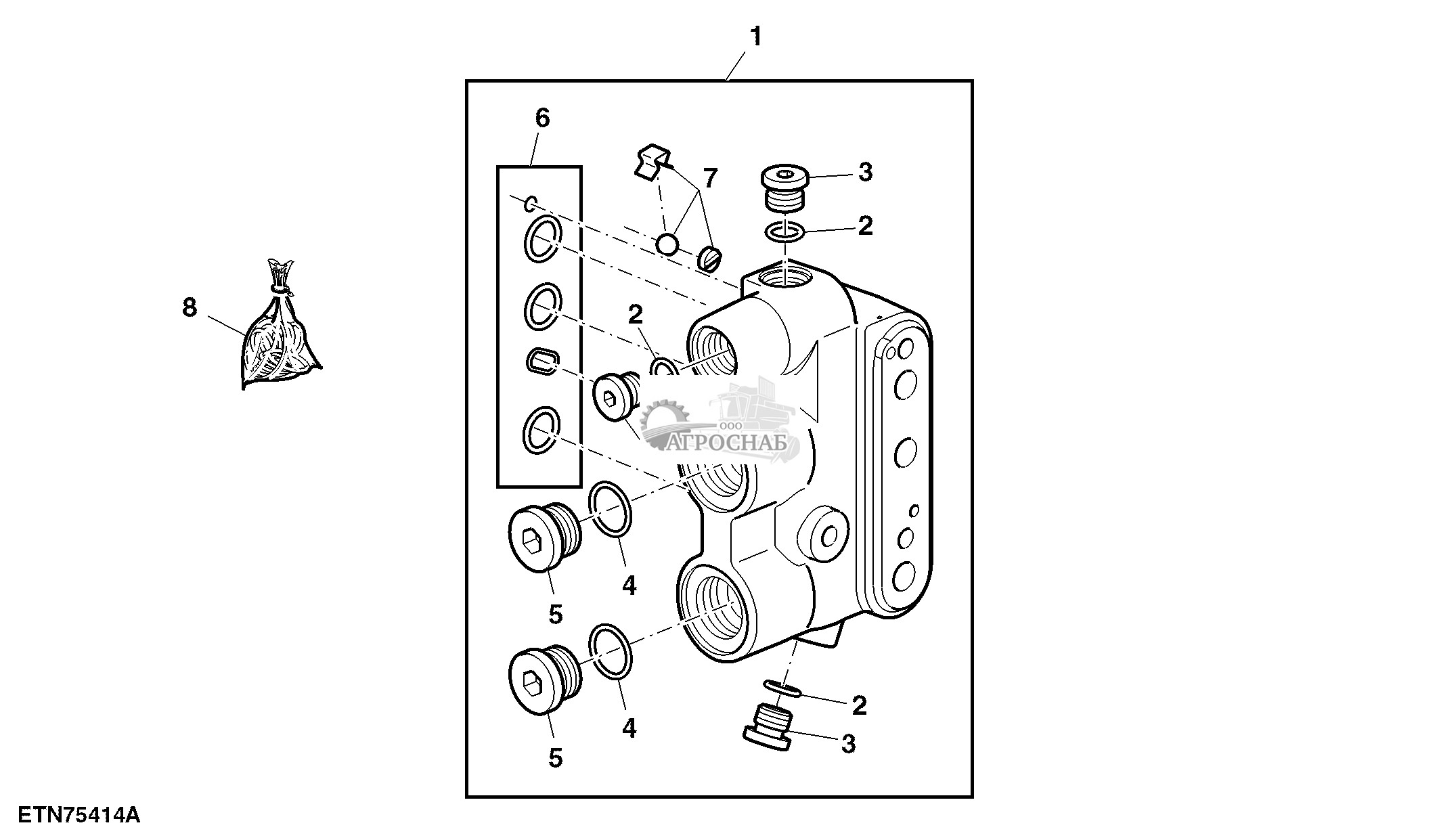 1

6

7

3

2

8

2

ООО АГРОСНАБ

4

5

4

5

2

3

ETN75414A